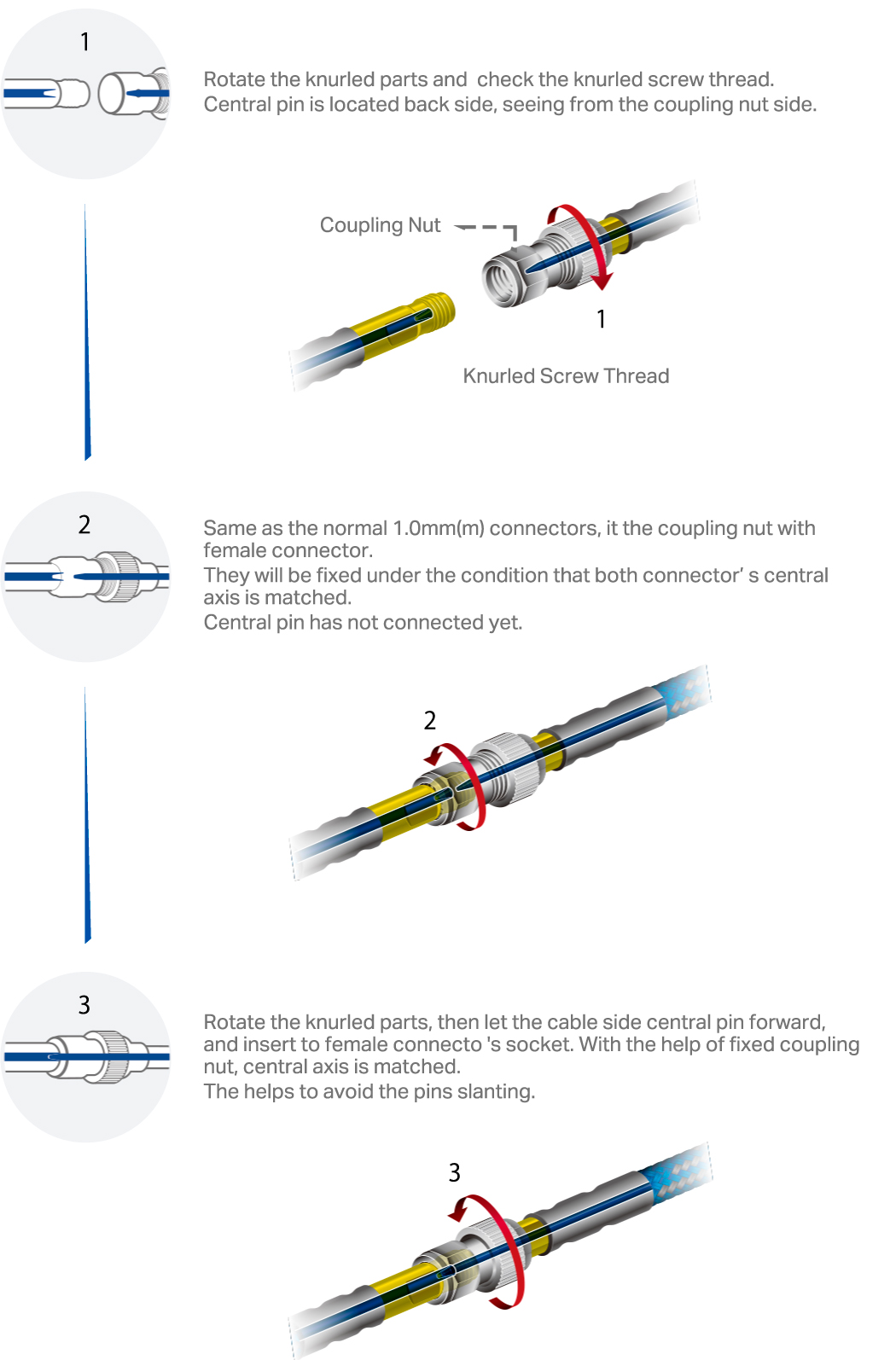 1

Rotate the knurled parts and check the knurled screw thread.
Central pin is located back side, seeing from the coupling nut side.

Coupling Nut

1

Knurled Screw Thread

2

Same as the normal 1.0mm(m) connectors, it the coupling nut with female connector.
They will be fixed under the condition that both connector' s central axis is matched.
Central pin has not connected yet.

2

3

Rotate the knurled parts, then let the cable side central pin forward, and insert to female connecto 's socket. With the help of fixed coupling nut, central axis is matched.
The helps to avoid the pins slanting.

3