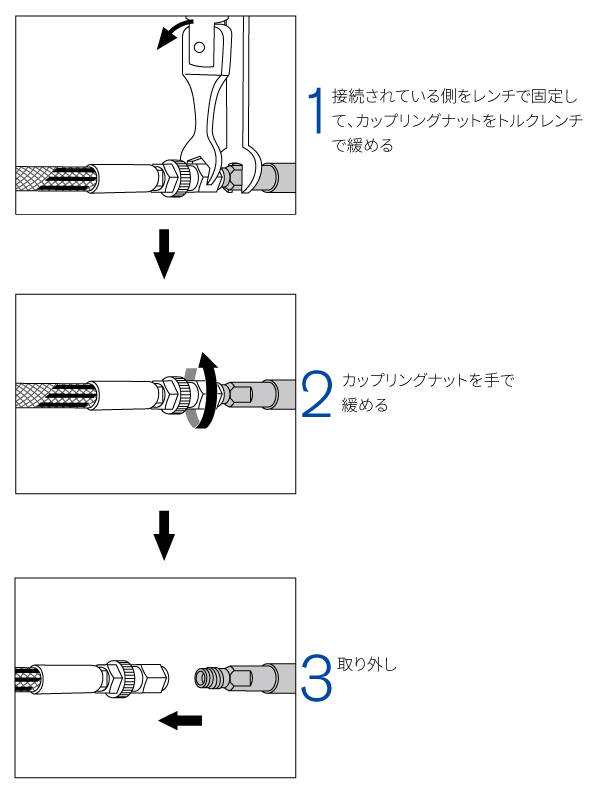 1 接続されている側をレンチで固定して、カップリングナットをトルクレンチで緩める

2 カップリングナットを手で緩める

3 取り外し